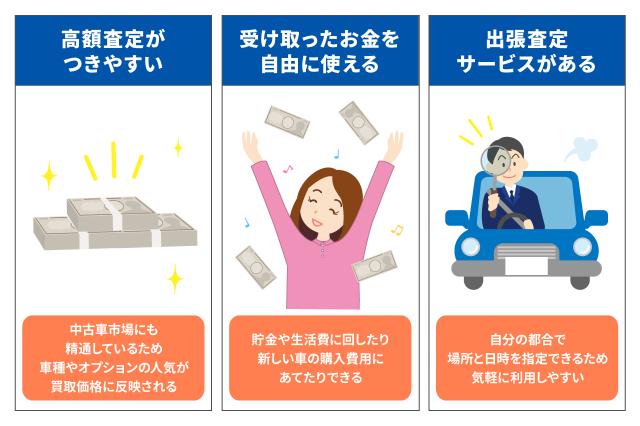 高額査定がつきやすい

中古車市場にも精通しているため車種やオプションの人気が買取価格に反映される

受け取ったお金を自由に使える

貯金や生活費に回したり新しい車の購入費用にあてたりできる

出張査定サービスがある

自分の都合で場所と日時を指定できるため気軽に利用しやすい