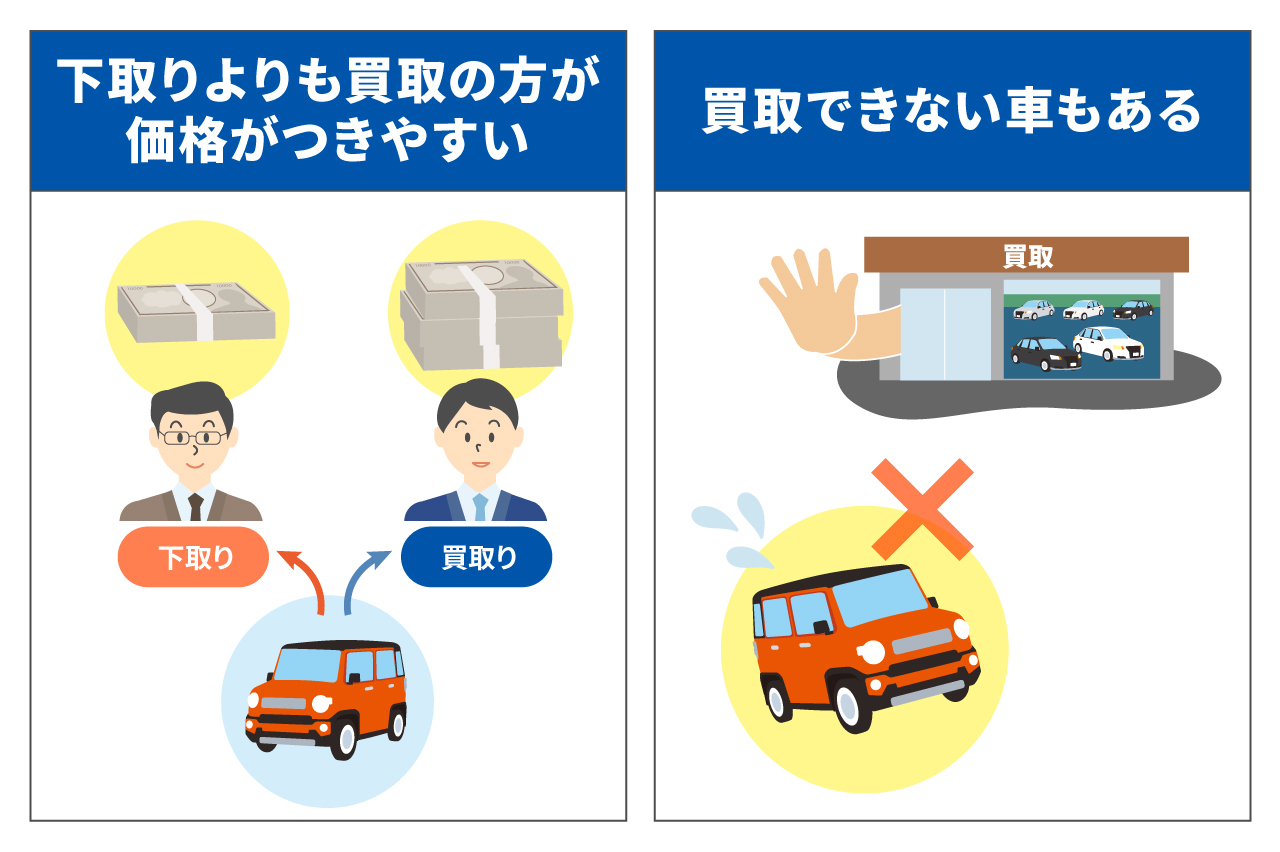 下取りよりも買取の方が価格がつきやすい

下取り

買取り

買取できない車もある

買取