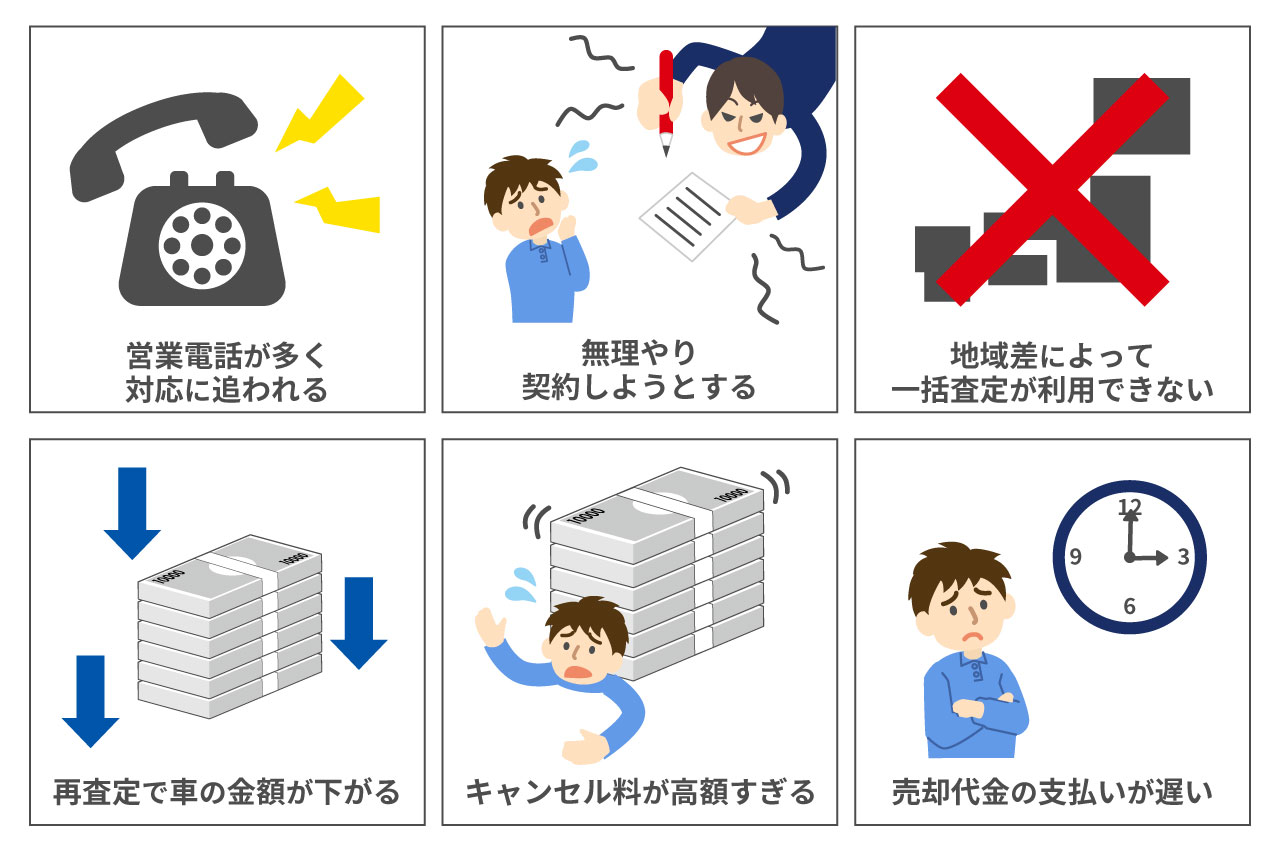 営業電話が多く
対応に追われる

無理やり
契約しようとする

地域差によって
一括査定が利用できない

10000
10000

再査定で車の金額が下がる

10000
10000

キャンセル料が高額すぎる

12
9
3
6

売却代金の支払いが遅い